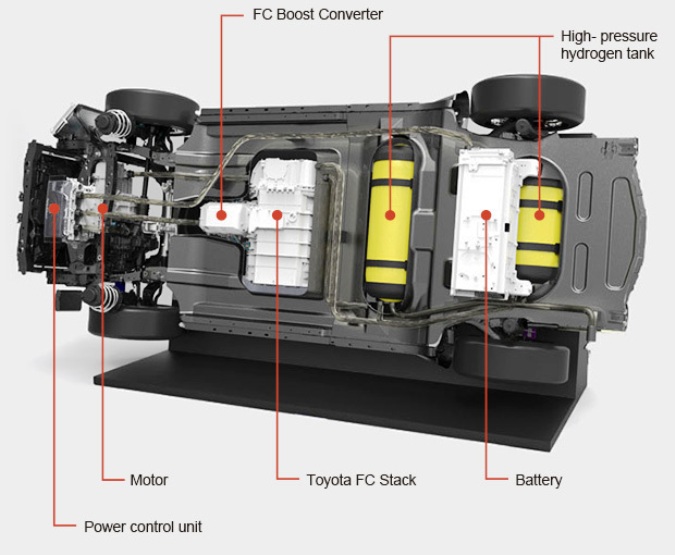 FC Boost Converter

High- pressure hydrogen tank

Motor

Toyota FC Stack

Battery

Power control unit